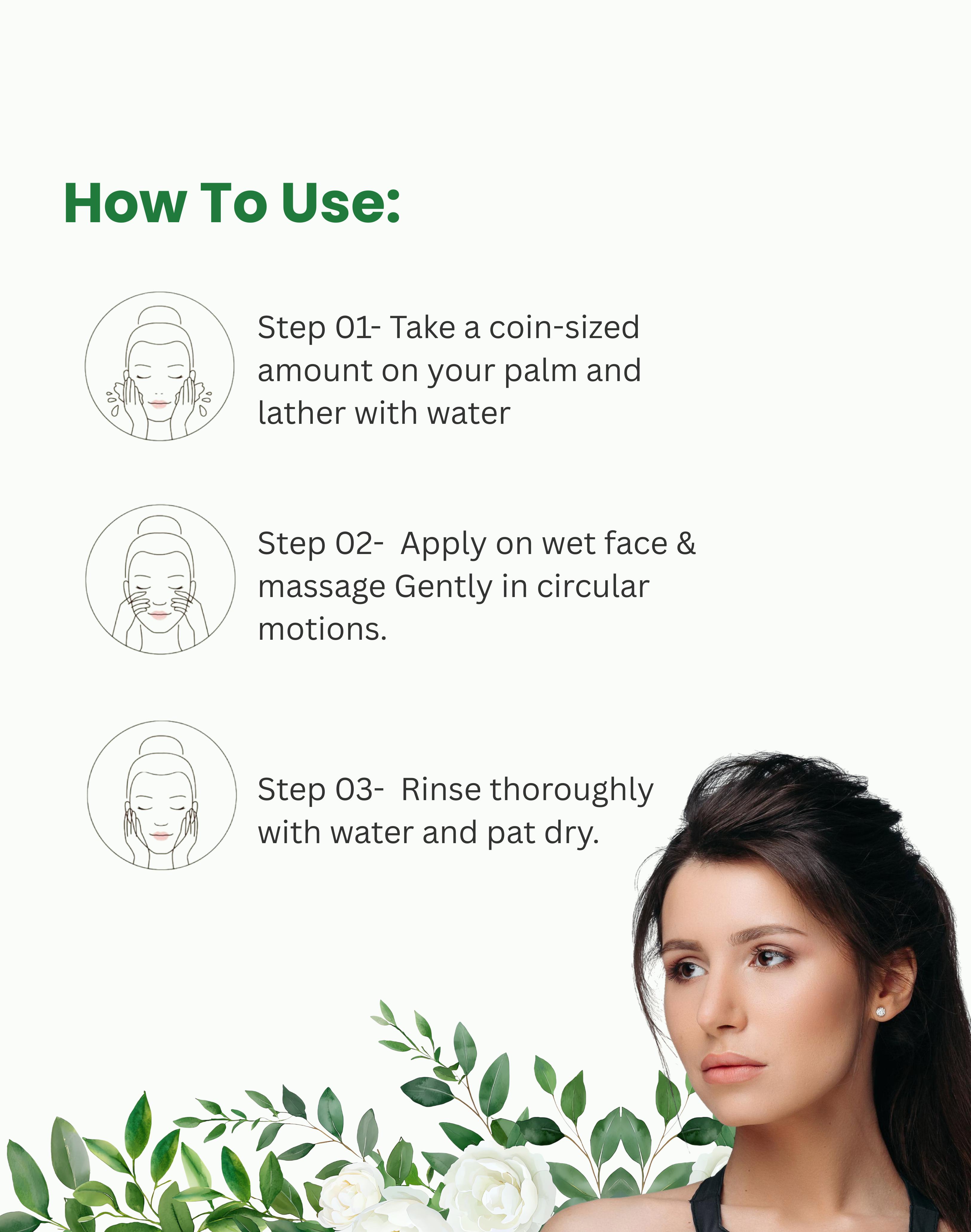 How To Use:

Step 01- Take a coin-sized amount on your palm and lather with water

Step 02-  Apply on wet face & massage Gently in circular motions.

Step 03-  Rinse thoroughly with water and pat dry.